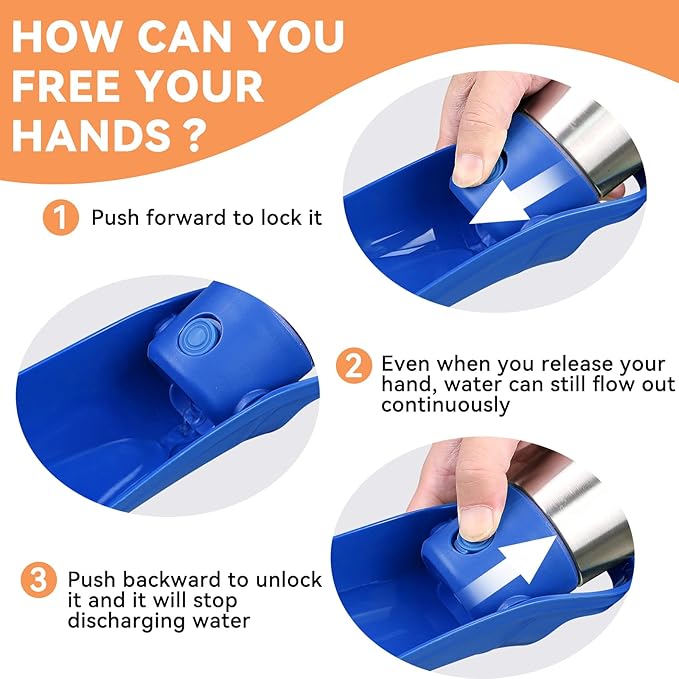 HOW CAN YOU FREE YOUR HANDS ?

1 Push forward to lock it

2 Even when you release your hand, water can still flow out continuously

3 Push backward to unlock it and it will stop discharging water