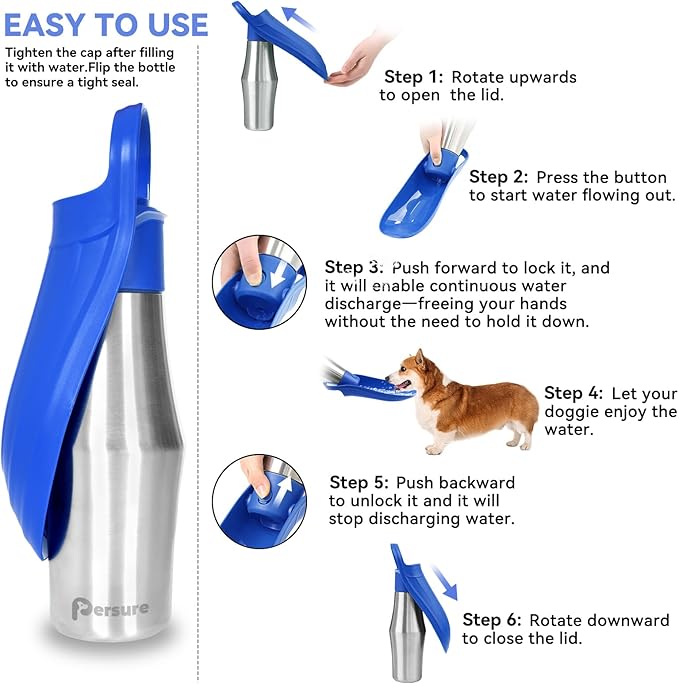 EASY TO USE

Tighten the cap after filling it with water.Flip the bottle to ensure a tight seal.

Persure

Step 1: Rotate upwards to open the lid.

Step 2: Press the button to start water flowing out.

Step 3: Push forward to lock it, and it will enable continuous water discharge—freeing your hands without the need to hold it down.

Step 4: Let your doggie enjoy the water.

Step 5: Push backward to unlock it and it will stop discharging water.

Step 6: Rotate downward to close the lid.