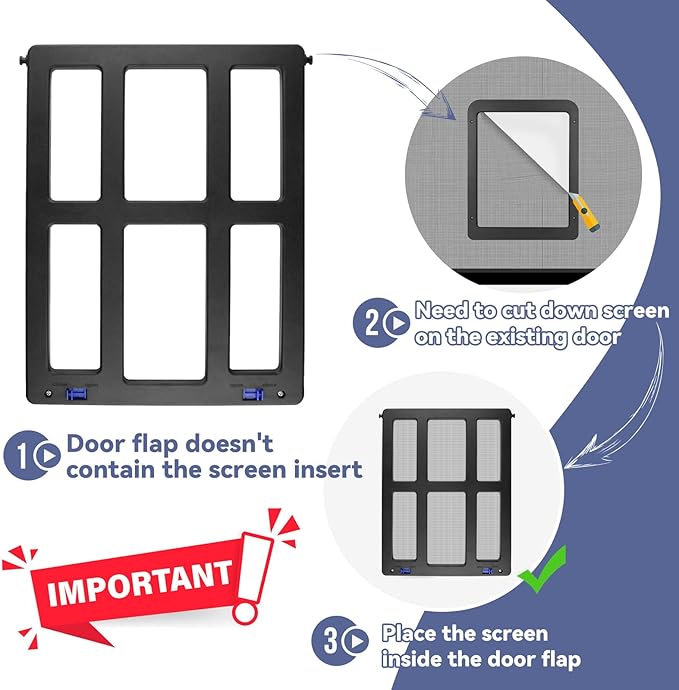 2 Need to cut down screen on the existing door

1 Door flap doesn't contain the screen insert

IMPORTANT

3 Place the screen inside the door flap