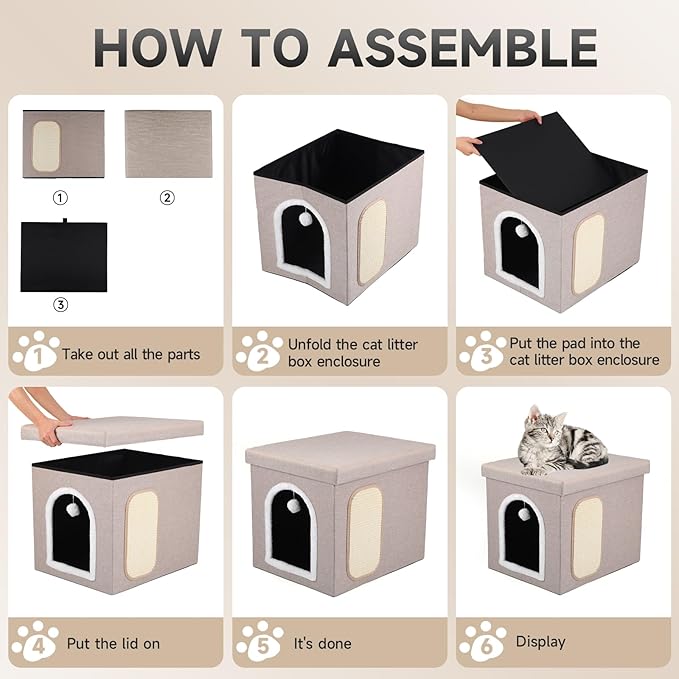 HOW TO ASSEMBLE

①

②

③

1 Take out all the parts

2 Unfold the cat litter box enclosure

3 Put the pad into the cat litter box enclosure

4 Put the lid on

5 It's done

6 Display