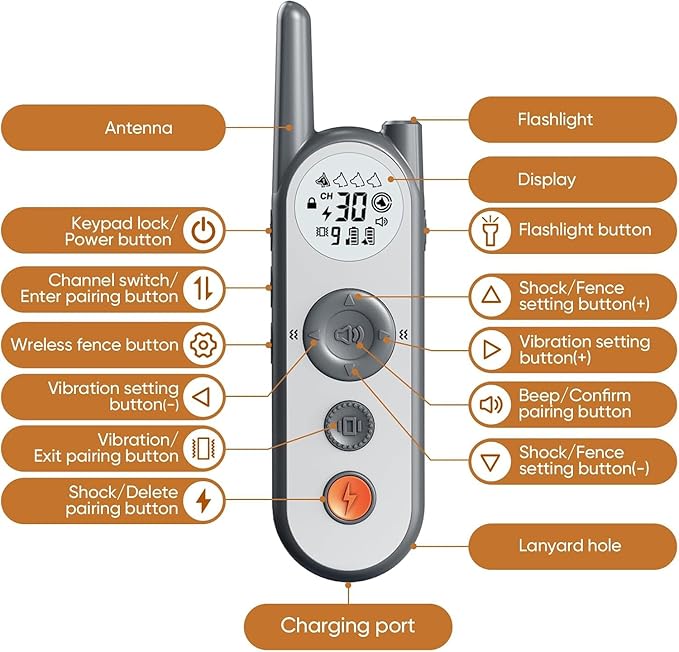 Antenna

Keypad lock/ Power button

Channel switch/ Enter pairing button

Wreless fence button

Vibration setting button(-)

Vibration/ Exit pairing button

Shock/Delete pairing button

CH 30
9

Flashlight

Display

Flashlight button

Shock/Fence setting button(+)

Vibration setting button(+)

Beep/Confirm pairing button

Shock/Fence setting button(-)

Lanyard hole

Charging port