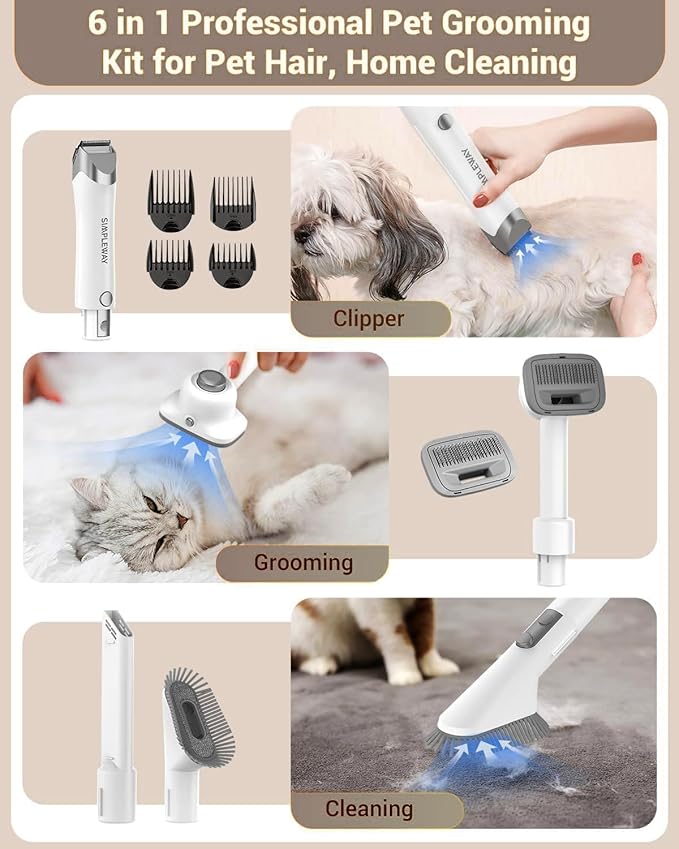 6 in 1 Professional Pet Grooming Kit for Pet Hair, Home Cleaning

SIMPLEWAY

SIMPLEWAY

Clipper

Grooming

Cleaning