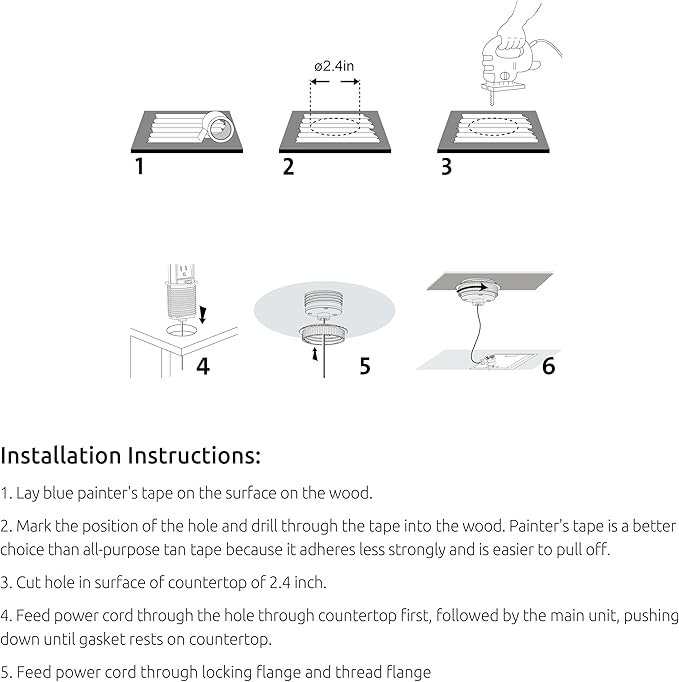 ø2.4in

1

2

3

4

5

6

Installation Instructions:

1. Lay blue painter's tape on the surface on the wood.

2. Mark the position of the hole and drill through the tape into the wood. Painter's tape is a better choice than all-purpose tan tape because it adheres less strongly and is easier to pull off.

3. Cut hole in surface of countertop of 2.4 inch.

4. Feed power cord through the hole through countertop first, followed by the main unit, pushing down until gasket rests on countertop.

5. Feed power cord through locking flange and thread flange