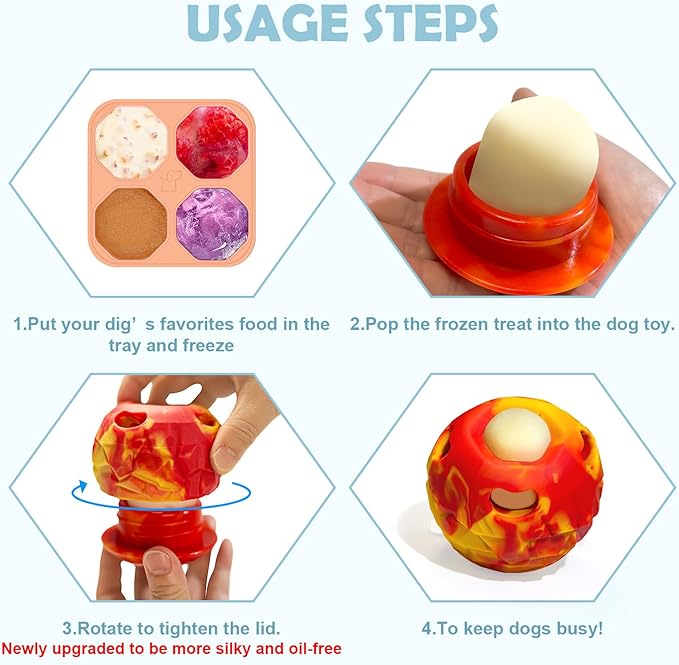 USAGE STEPS

1.Put your dig’ s favorites food in the tray and freeze

2.Pop the frozen treat into the dog toy.

3.Rotate to tighten the lid.
Newly upgraded to be more silky and oil-free

4.To keep dogs busy!