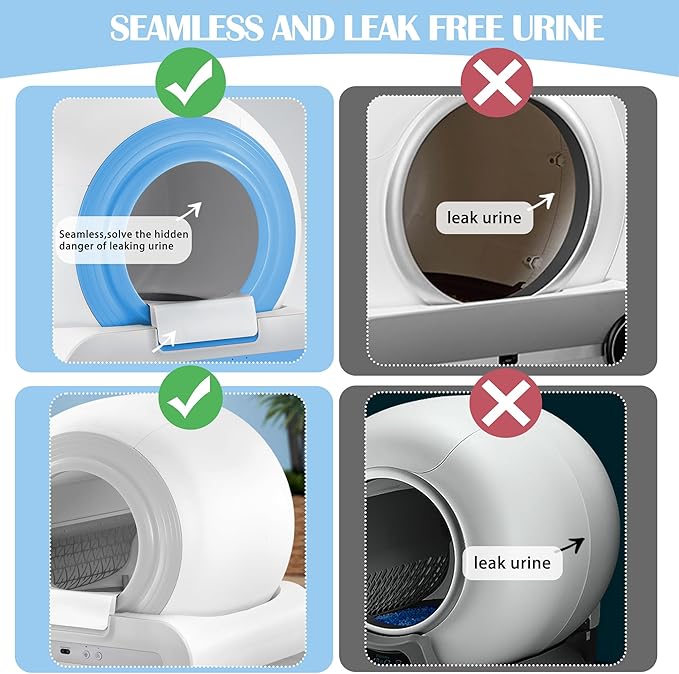 SEAMLESS AND LEAK FREE URINE

Seamless,solve the hidden danger of leaking urine

leak urine

leak urine