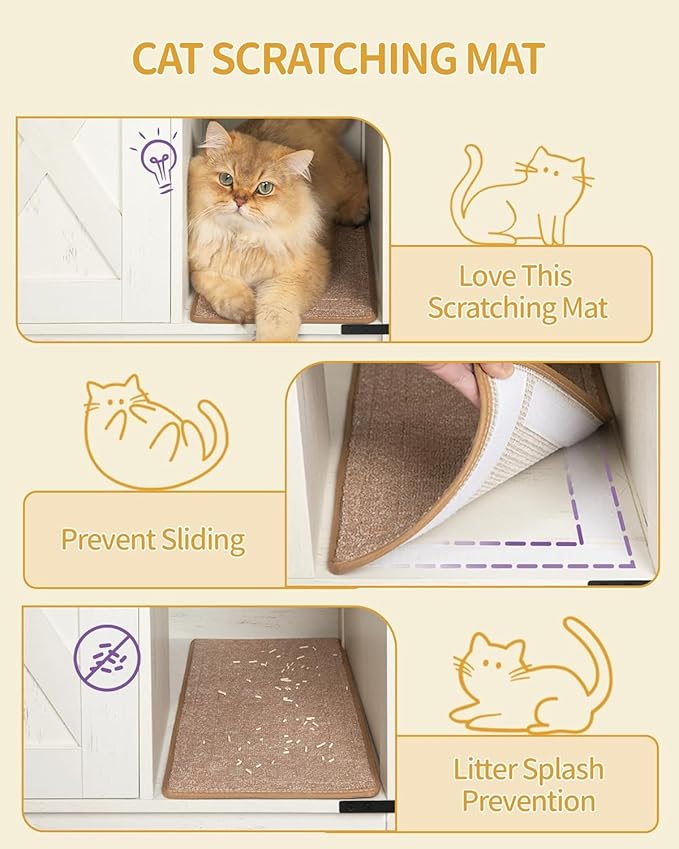 CAT SCRATCHING MAT

Love This Scratching Mat

Prevent Sliding

Litter Splash Prevention