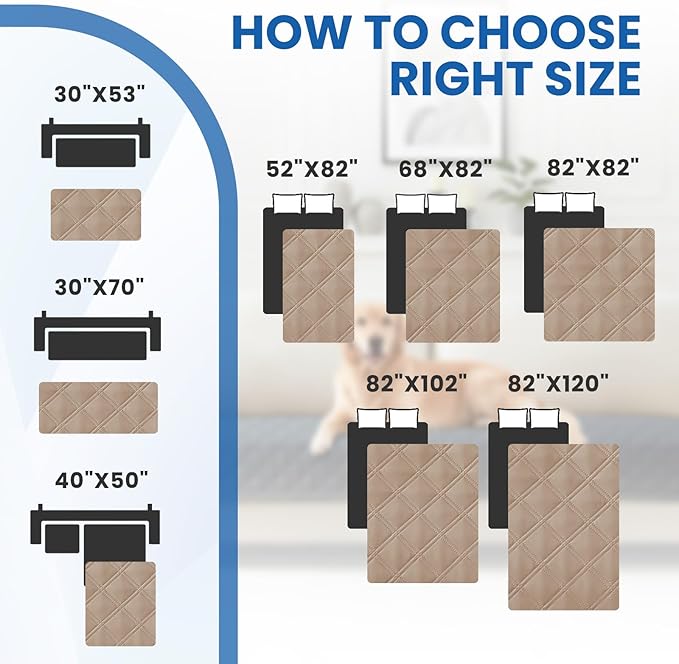 HOW TO CHOOSE RIGHT SIZE

30"X53"

30"X70"

40"X50"

52"X82"

68"X82"

82"X82"

82"X102"

82"X120"