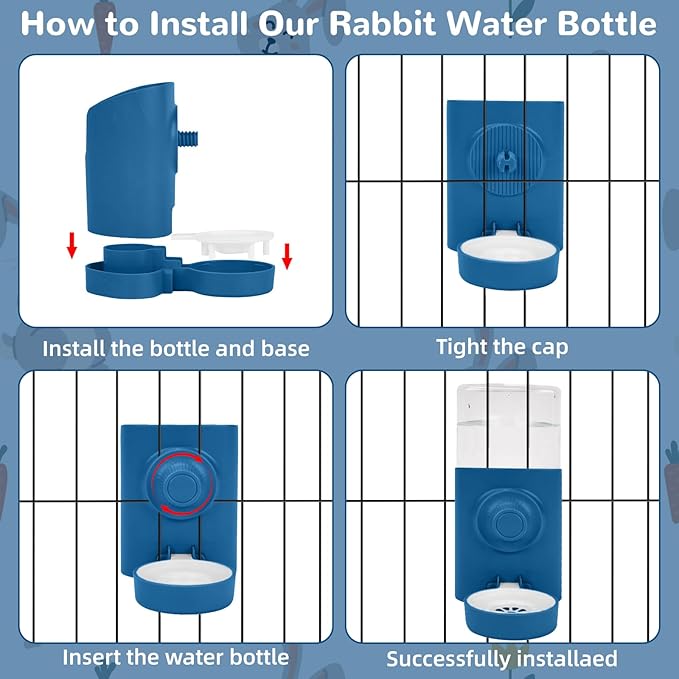 How to Install Our Rabbit Water Bottle

Install the bottle and base

Tight the cap

Insert the water bottle

Successfully installaed