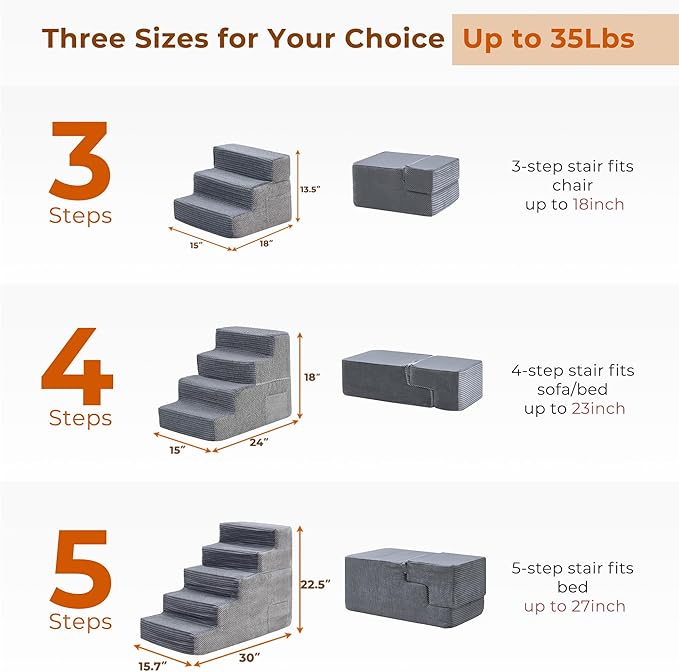 Three Sizes for Your Choice Up to 35Lbs

3
Steps

13.5"
15"
18"

3-step stair fits chair up to 18inch

4
Steps

18"
15"
24"

4-step stair fits sofa/bed up to 23inch

5
Steps

22.5"
15.7"
30"

5-step stair fits bed up to 27inch