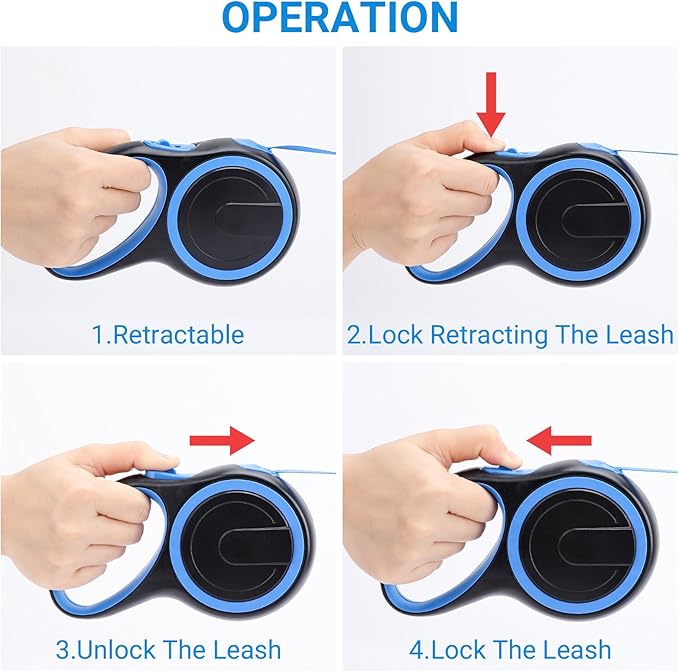 OPERATION

1.Retractable

2.Lock Retracting The Leash

3.Unlock The Leash

4.Lock The Leash