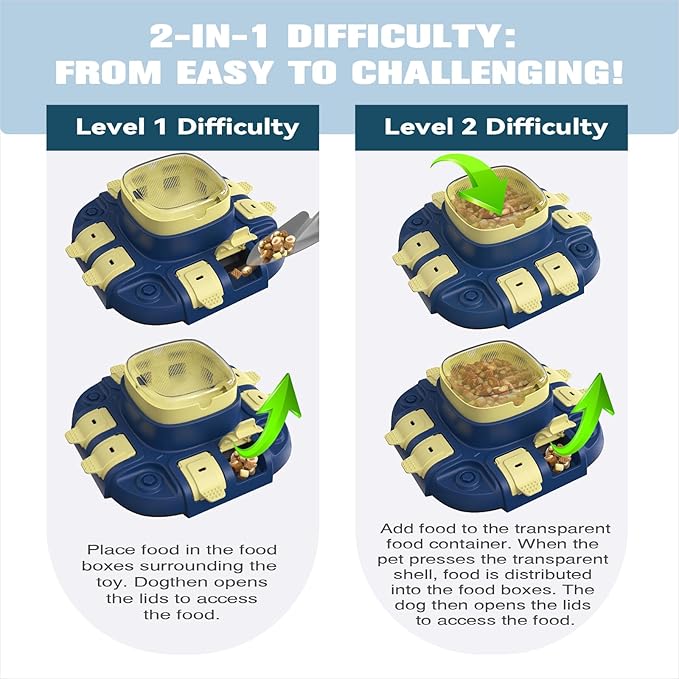 2-IN-1 DIFFICULTY:
FROM EASY TO CHALLENGING!

Level 1 Difficulty

Place food in the food boxes surrounding the toy. Dogthen opens the lids to access the food.

Level 2 Difficulty

Add food to the transparent food container. When the pet presses the transparent shell, food is distributed into the food boxes. The dog then opens the lids to access the food.