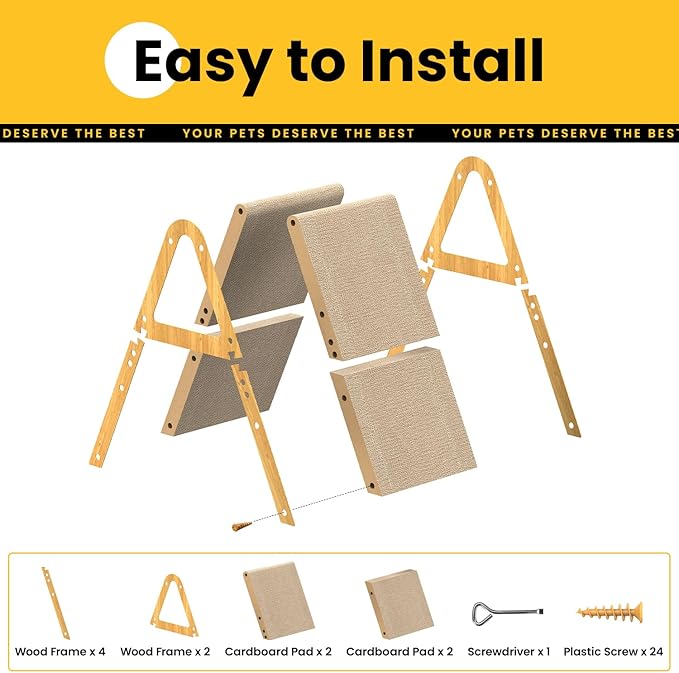 Easy to Install

DESERVE THE BEST YOUR PETS DESERVE THE BEST YOUR PETS DESERVE THE BEST

Wood Frame x 4
Wood Frame x 2
Cardboard Pad x 2
Cardboard Pad x 2
Screwdriver x 1
Plastic Screw x 24