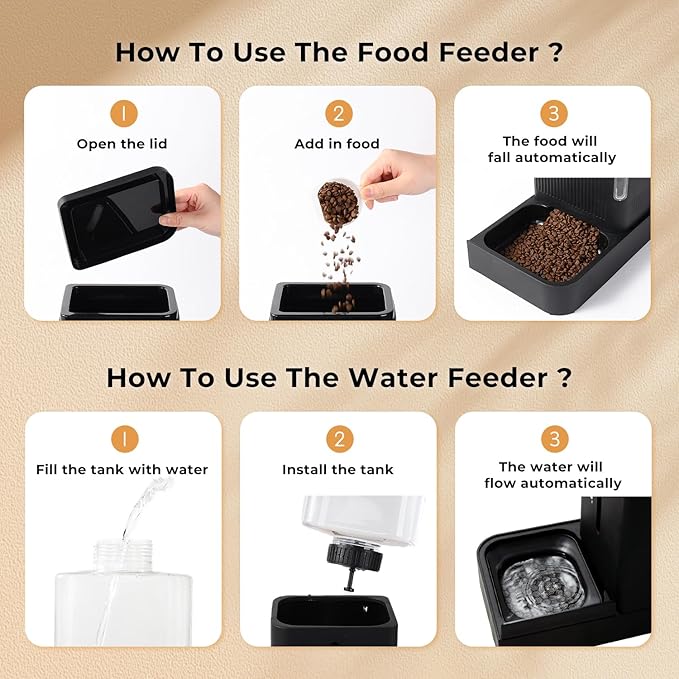 How To Use The Food Feeder ?

1
Open the lid

2
Add in food

3
The food will fall automatically

How To Use The Water Feeder ?

1
Fill the tank with water

2
Install the tank

3
The water will flow automatically