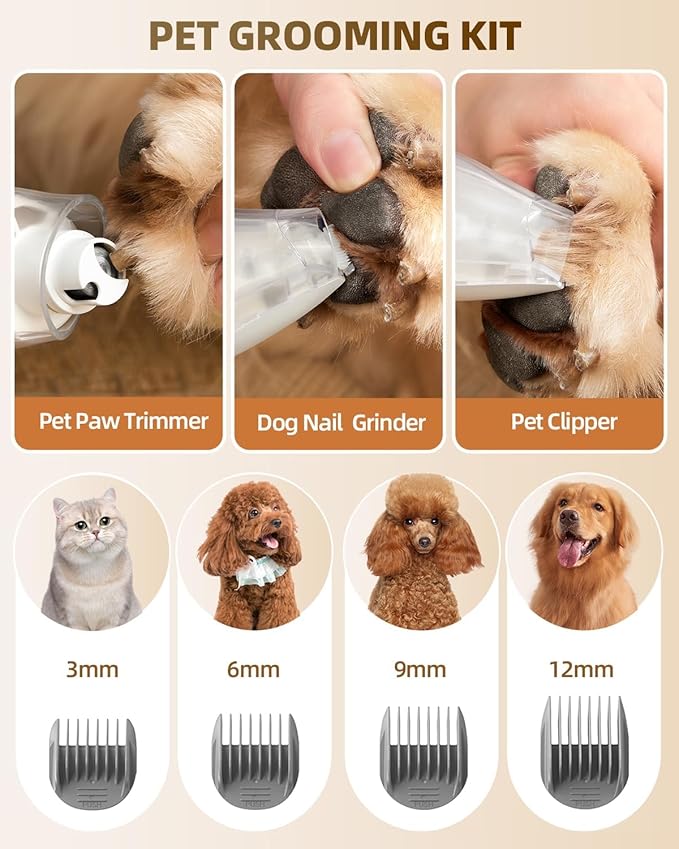 PET GROOMING KIT

Pet Paw Trimmer

Dog Nail Grinder

Pet Clipper

3mm

6mm

9mm

12mm