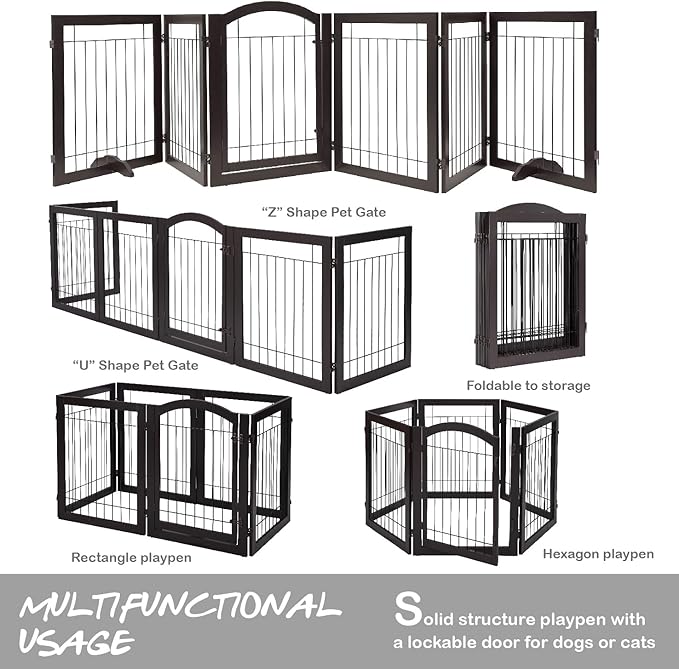 "Z" Shape Pet Gate

"U" Shape Pet Gate

Foldable to storage

Rectangle playpen

Hexagon playpen

MULTIFUNCTIONAL USAGE

Solid structure playpen with a lockable door for dogs or cats