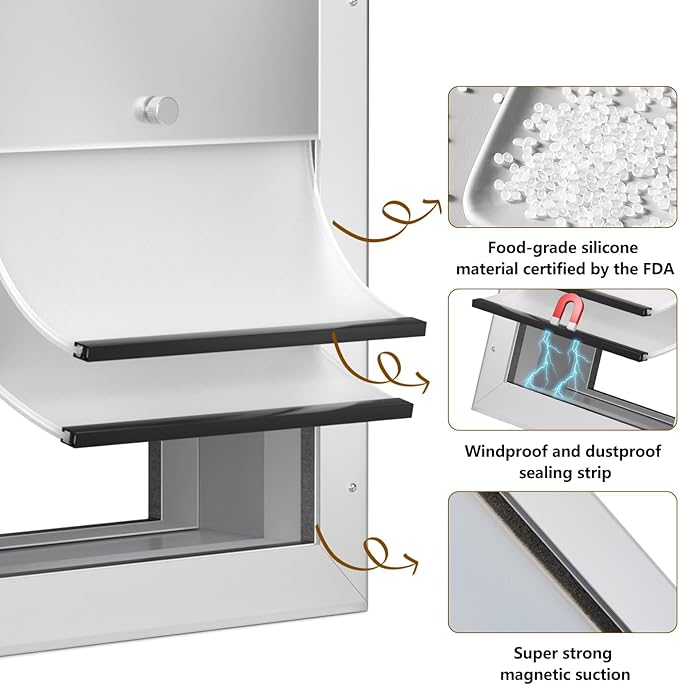 Food-grade silicone material certified by the FDA

Windproof and dustproof sealing strip

Super strong magnetic suction