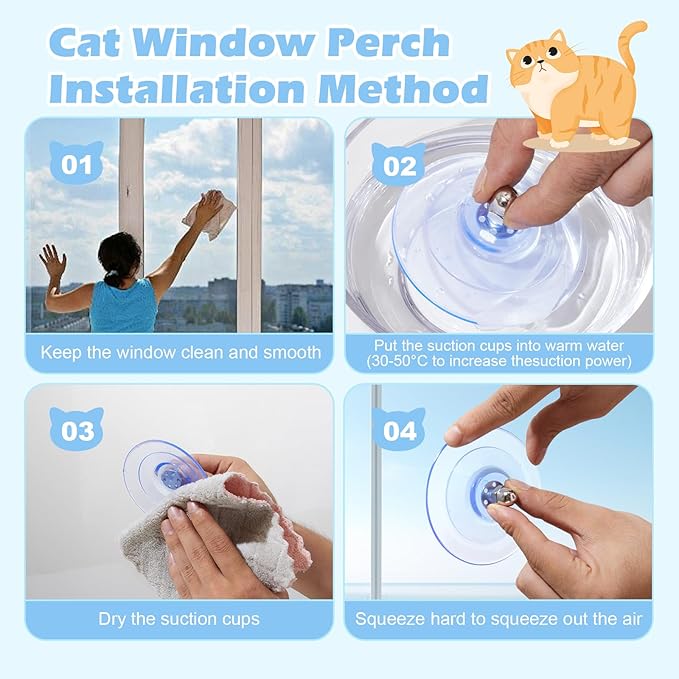 Cat Window Perch
Installation Method

01

Keep the window clean and smooth

02

Put the suction cups into warm water (30-50°C to increase thesuction power)

03

Dry the suction cups

04

Squeeze hard to squeeze out the air