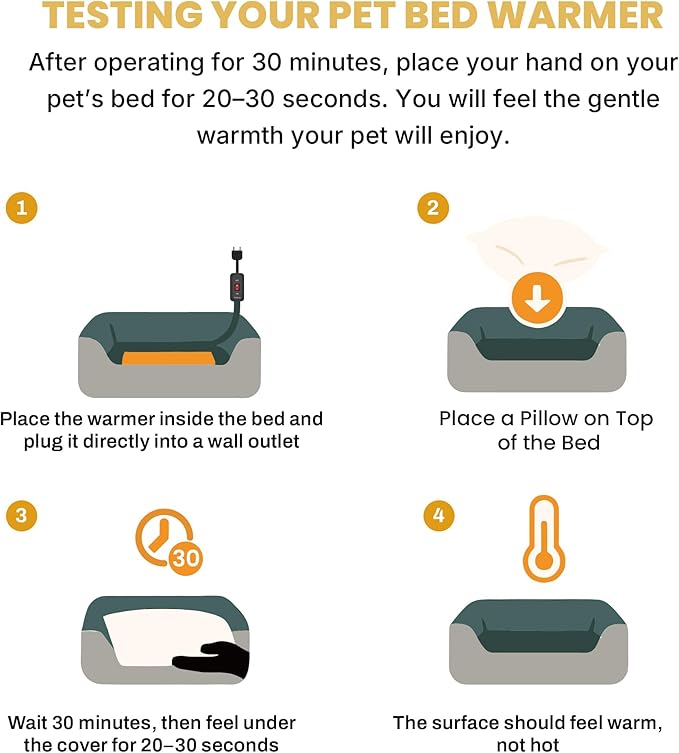 TESTING YOUR PET BED WARMER

After operating for 30 minutes, place your hand on your pet's bed for 20–30 seconds. You will feel the gentle warmth your pet will enjoy.

1

Place the warmer inside the bed and plug it directly into a wall outlet

2

Place a Pillow on Top of the Bed

3

30

Wait 30 minutes, then feel under the cover for 20–30 seconds

4

The surface should feel warm, not hot