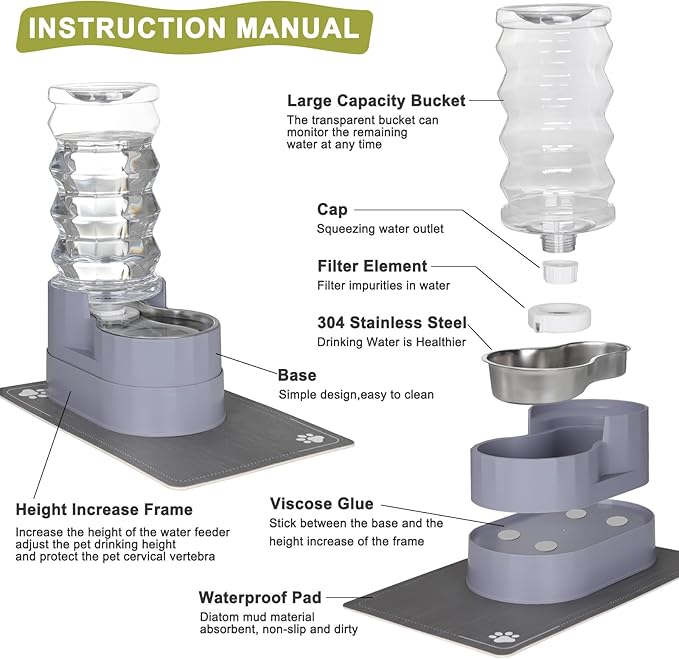 INSTRUCTION MANUAL

Large Capacity Bucket
The transparent bucket can monitor the remaining water at any time

Cap
Squeezing water outlet

Filter Element
Filter impurities in water

304 Stainless Steel
Drinking Water is Healthier

Base
Simple design,easy to clean

Height Increase Frame
Increase the height of the water feeder adjust the pet drinking height and protect the pet cervical vertebra

Viscose Glue
Stick between the base and the height increase of the frame

Waterproof Pad
Diatom mud material absorbent, non-slip and dirty