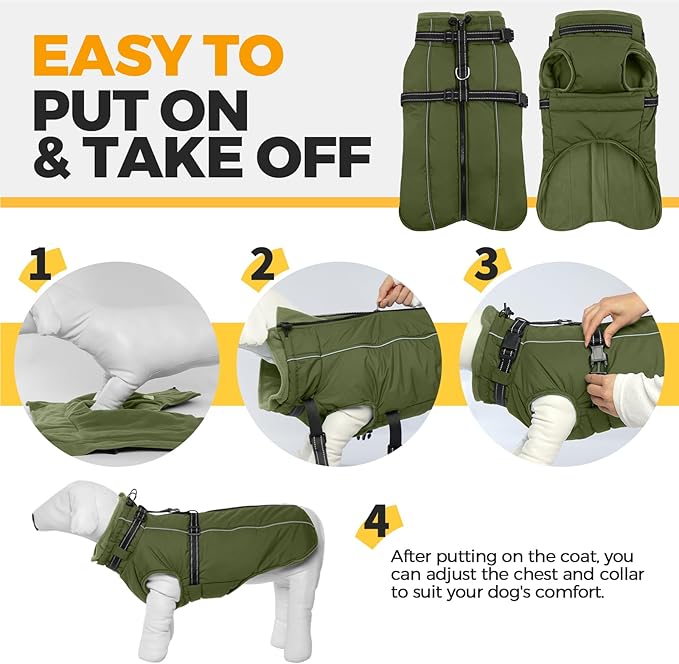 EASY TO
PUT ON
& TAKE OFF

1

2

3

4

After putting on the coat, you can adjust the chest and collar to suit your dog's comfort.