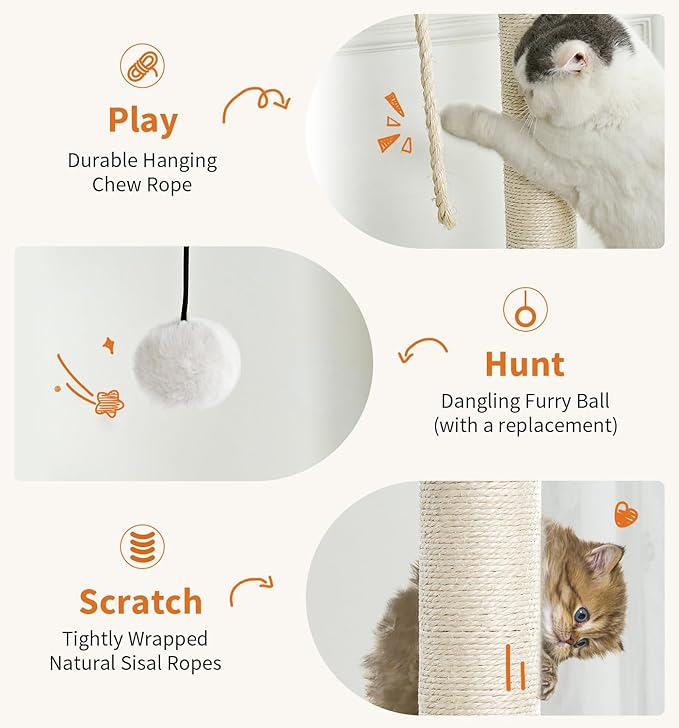 Play
Durable Hanging Chew Rope

Hunt
Dangling Furry Ball (with a replacement)

Scratch
Tightly Wrapped Natural Sisal Ropes