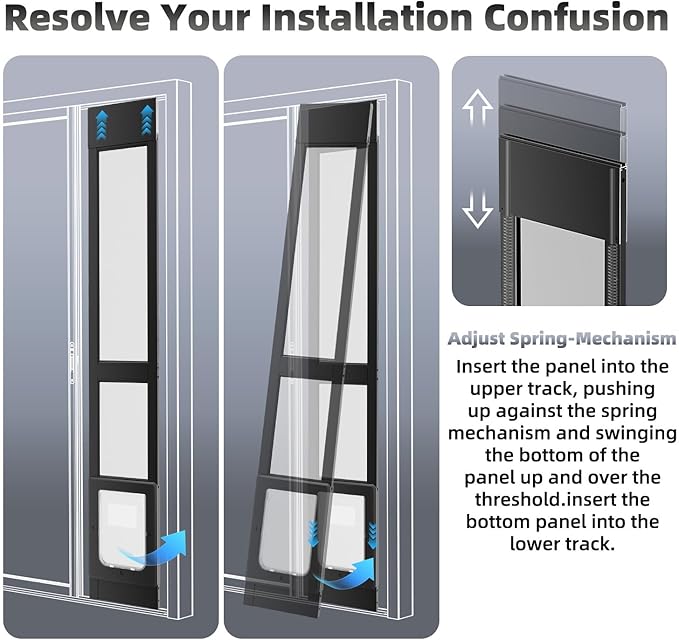 Resolve Your Installation Confusion

Adjust Spring-Mechanism

Insert the panel into the upper track, pushing up against the spring mechanism and swinging the bottom of the panel up and over the threshold.insert the bottom panel into the lower track.