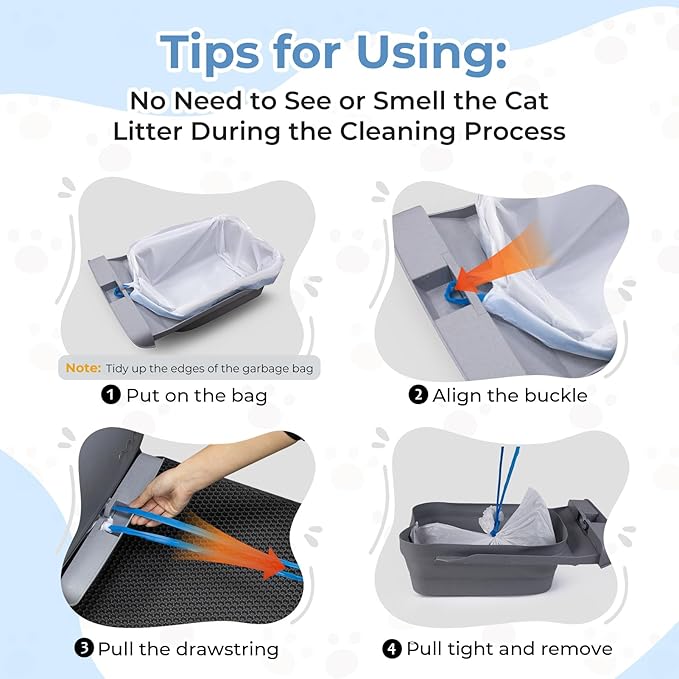 Tips for Using:
No Need to See or Smell the Cat Litter During the Cleaning Process

Note: Tidy up the edges of the garbage bag

1 Put on the bag

2 Align the buckle

3 Pull the drawstring

4 Pull tight and remove