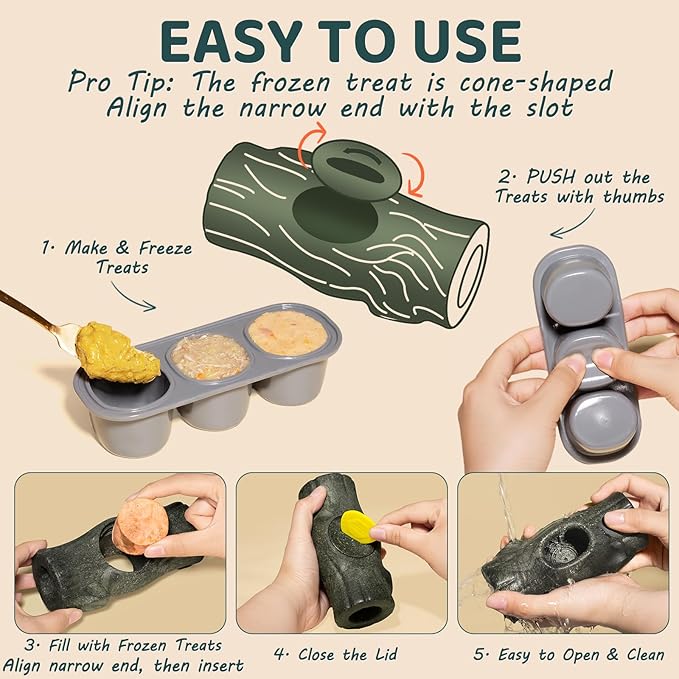 EASY TO USE

Pro Tip: The frozen treat is cone-shaped
Align the narrow end with the slot

1. Make & Freeze Treats

2. PUSH out the Treats with thumbs

3. Fill with Frozen Treats
Align narrow end, then insert

4. Close the Lid

5. Easy to Open & Clean