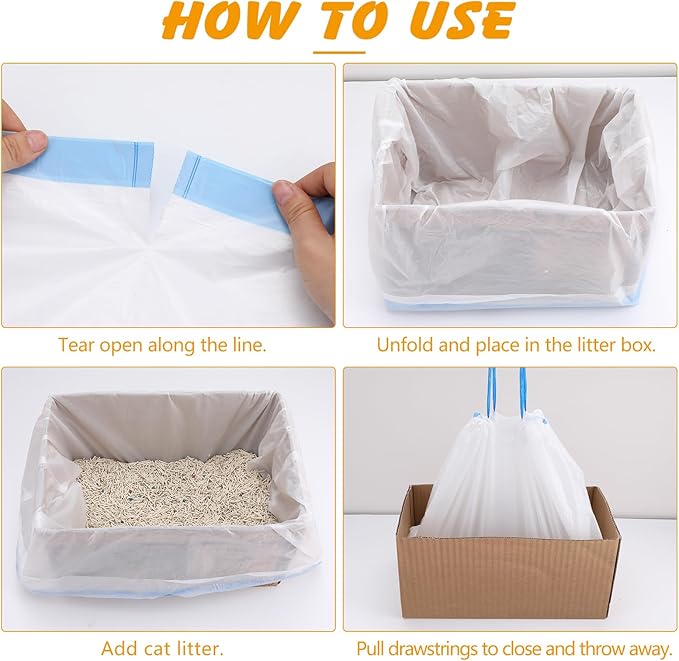 HOW TO USE

Tear open along the line.

Unfold and place in the litter box.

Add cat litter.

Pull drawstrings to close and throw away.