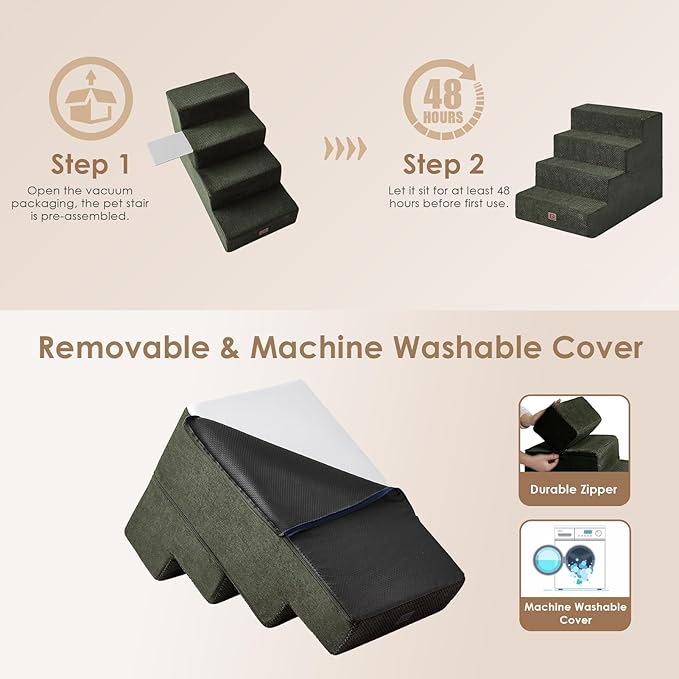 Step 1
Open the vacuum packaging, the pet stair is pre-assembled.

48 HOURS

Step 2
Let it sit for at least 48 hours before first use.

Removable & Machine Washable Cover

Durable Zipper

Machine Washable Cover