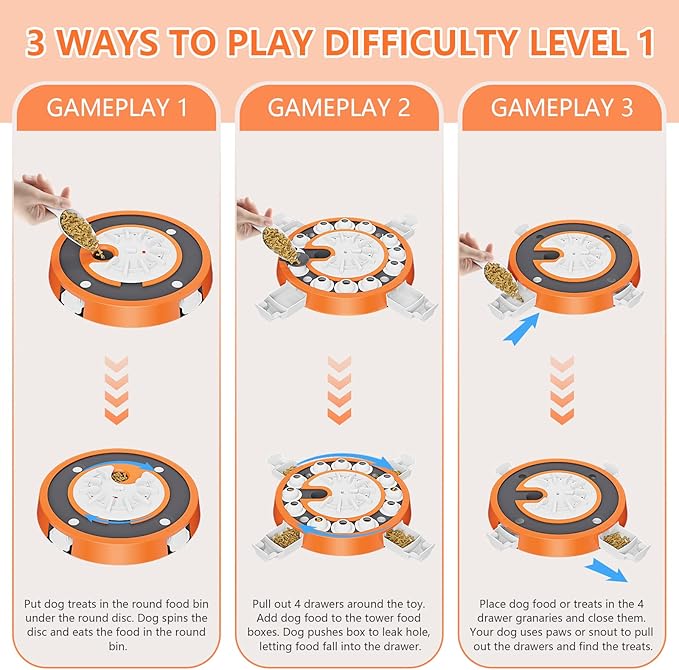 3 WAYS TO PLAY DIFFICULTY LEVEL 1

GAMEPLAY 1

Put dog treats in the round food bin under the round disc. Dog spins the disc and eats the food in the round bin.

GAMEPLAY 2

Pull out 4 drawers around the toy. Add dog food to the tower food boxes. Dog pushes box to leak hole, letting food fall into the drawer.

GAMEPLAY 3

Place dog food or treats in the 4 drawer granaries and close them. Your dog uses paws or snout to pull out the drawers and find the treats.