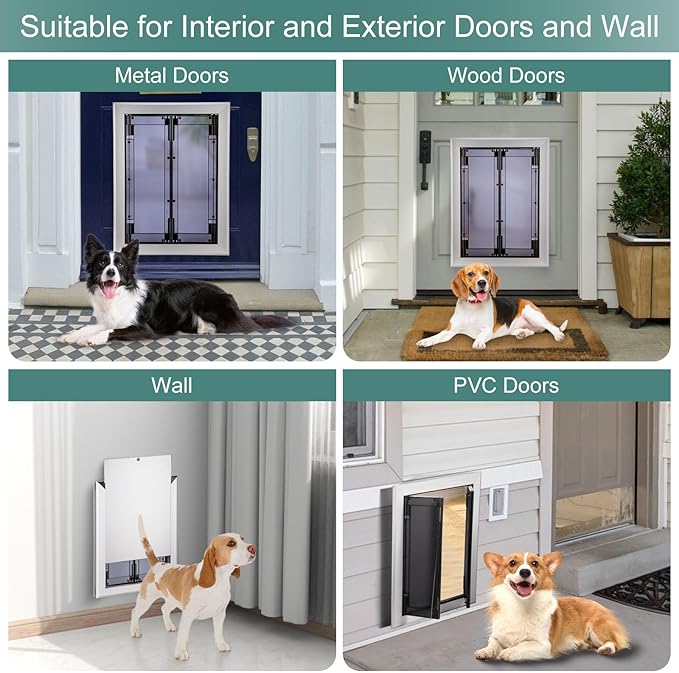 Suitable for Interior and Exterior Doors and Wall

Metal Doors

Wood Doors

Wall

PVC Doors