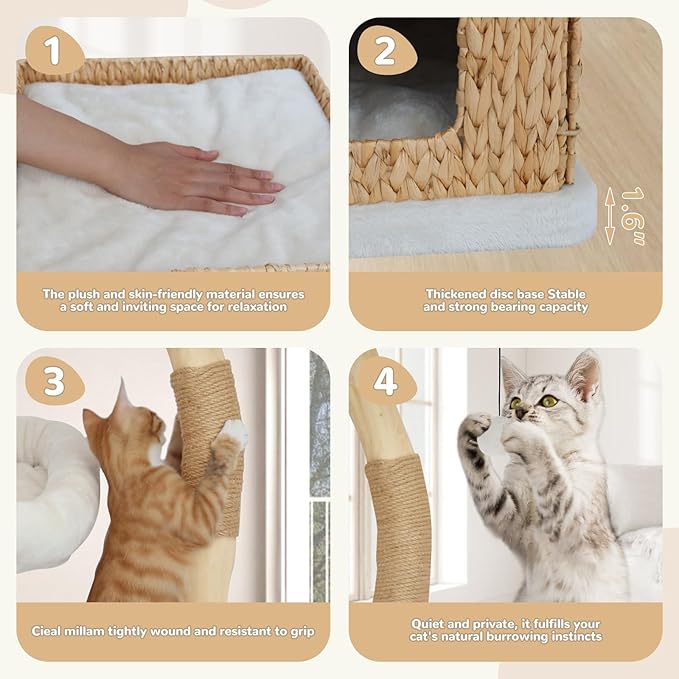 1

The plush and skin-friendly material ensures a soft and inviting space for relaxation

2

1.6"

Thickened disc base Stable and strong bearing capacity

3

Cieal millam tightly wound and resistant to grip

4

Quiet and private, it fulfills your cat's natural burrowing instincts