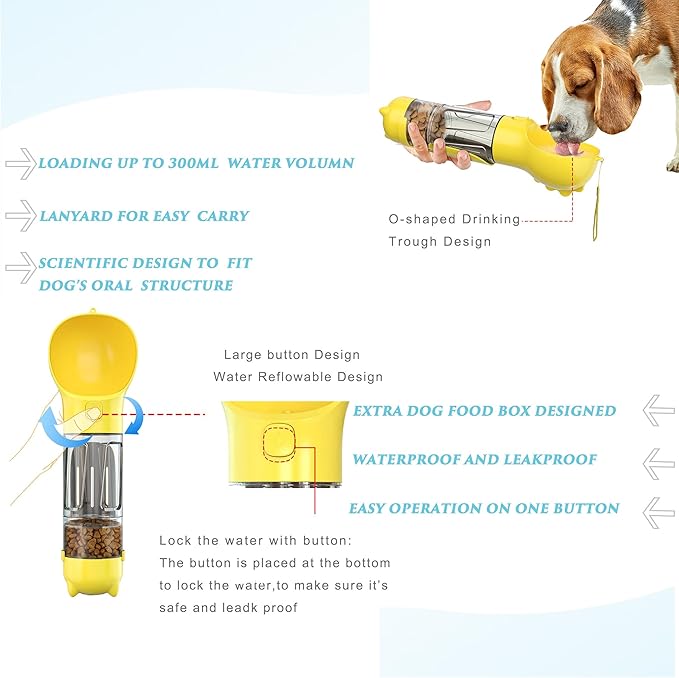 LOADING UP TO 300ML WATER VOLUMN

LANYARD FOR EASY CARRY

SCIENTIFIC DESIGN TO FIT DOG'S ORAL STRUCTURE

O-shaped Drinking Trough Design

Large button Design
Water Reflowable Design

EXTRA DOG FOOD BOX DESIGNED

WATERPROOF AND LEAKPROOF

EASY OPERATION ON ONE BUTTON

Lock the water with button:
The button is placed at the bottom to lock the water,to make sure it's safe and leadk proof