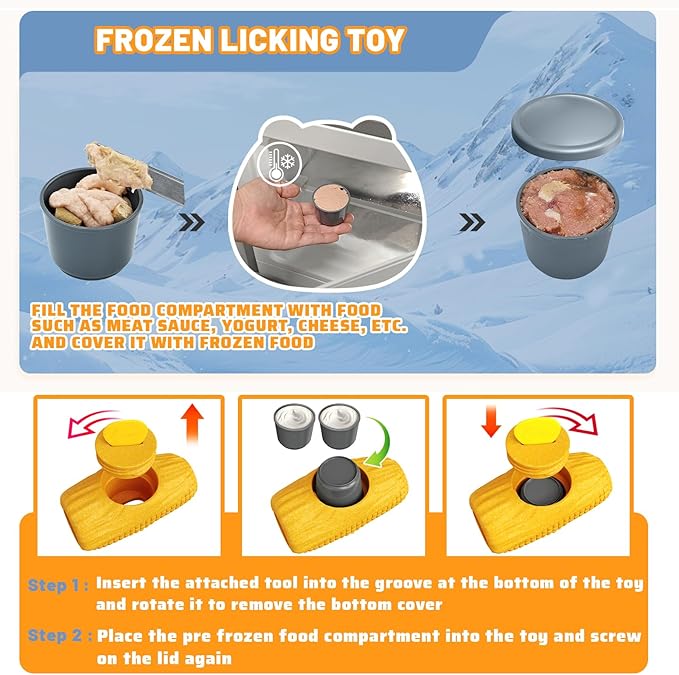 FROZEN LICKING TOY

FILL THE FOOD COMPARTMENT WITH FOOD SUCH AS MEAT SAUCE, YOGURT, CHEESE, ETC. AND COVER IT WITH FROZEN FOOD

Step 1 : Insert the attached tool into the groove at the bottom of the toy and rotate it to remove the bottom cover

Step 2 : Place the pre frozen food compartment into the toy and screw on the lid again