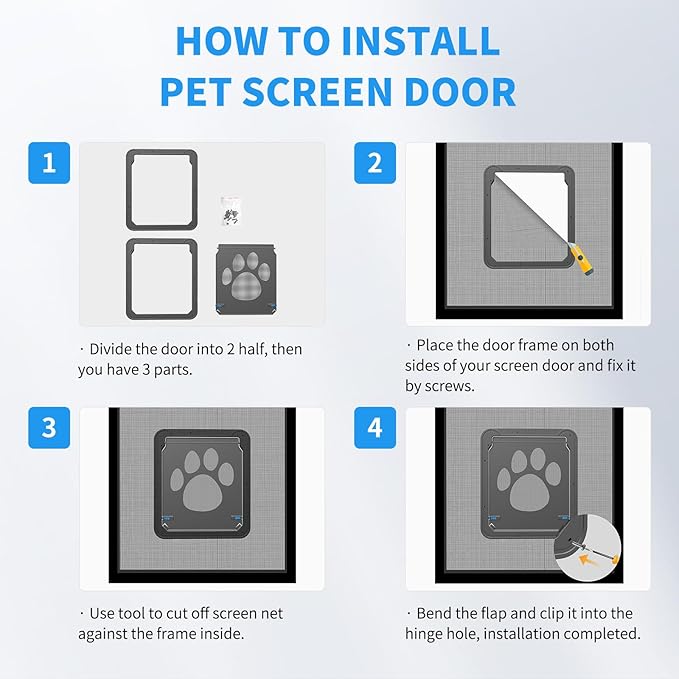 HOW TO INSTALL
PET SCREEN DOOR

1

· Divide the door into 2 half, then you have 3 parts.

2

· Place the door frame on both sides of your screen door and fix it by screws.

3

· Use tool to cut off screen net against the frame inside.

4

· Bend the flap and clip it into the hinge hole, installation completed.