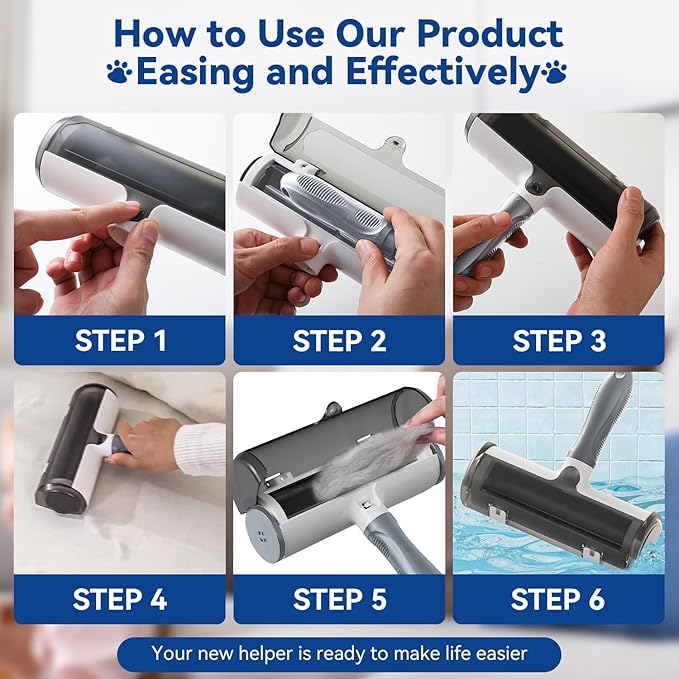 How to Use Our Product
Easing and Effectively

STEP 1

STEP 2

STEP 3

STEP 4

STEP 5

STEP 6

Your new helper is ready to make life easier