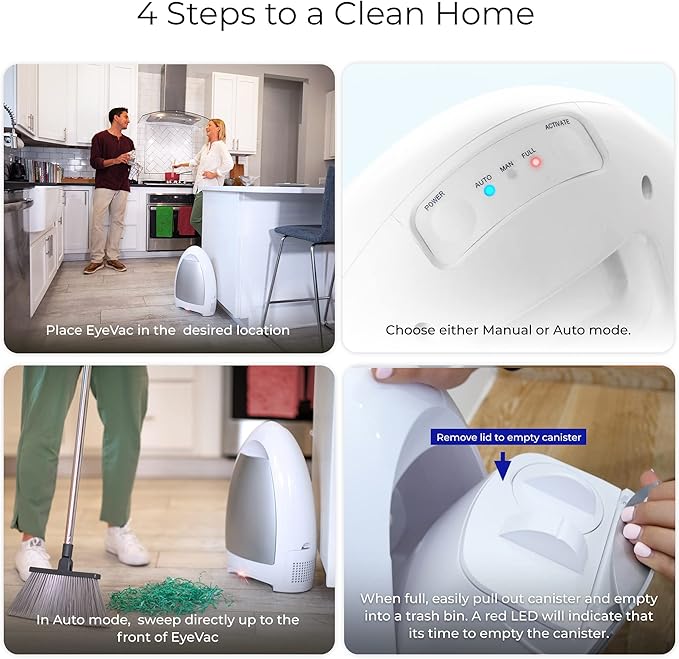 4 Steps to a Clean Home

Place EyeVac in the desired location

POWER
AUTO
MAN
FULL
ACTIVATE

Choose either Manual or Auto mode.

In Auto mode, sweep directly up to the front of EyeVac

Remove lid to empty canister

When full, easily pull out canister and empty into a trash bin. A red LED will indicate that its time to empty the canister.