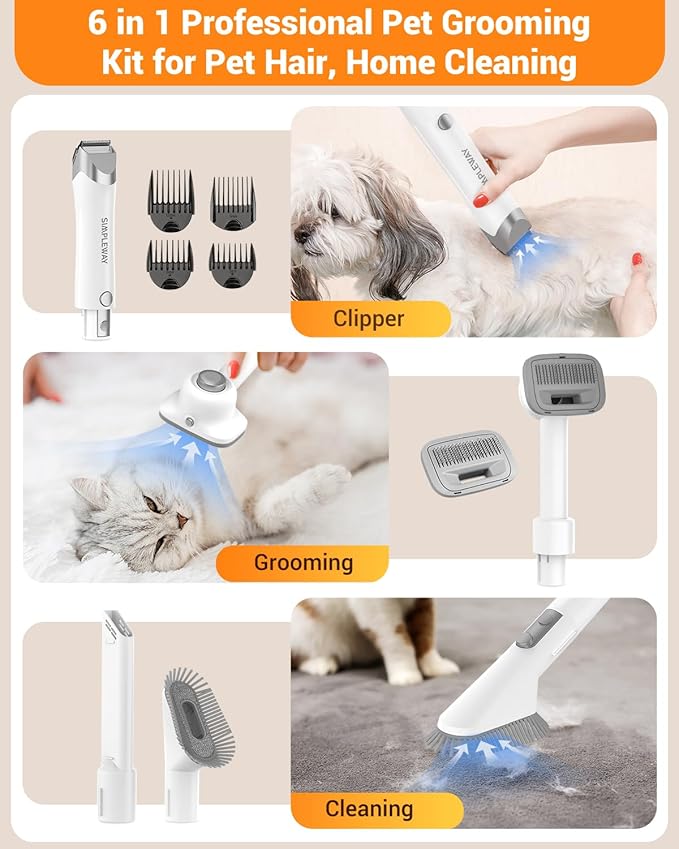 6 in 1 Professional Pet Grooming Kit for Pet Hair, Home Cleaning

SIMPLEWAY

MPLEWAY

Clipper

Grooming

Cleaning