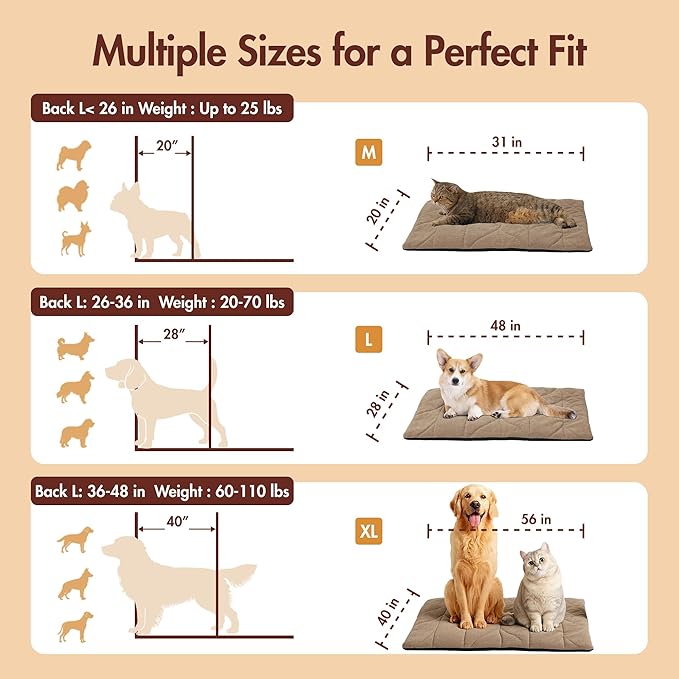 Multiple Sizes for a Perfect Fit

Back L< 26 in Weight : Up to 25 lbs

20"

M

31 in

20 in

Back L: 26-36 in Weight : 20-70 lbs

28"

L

48 in

28 in

Back L: 36-48 in Weight : 60-110 lbs

40"

XL

56 in

40 in