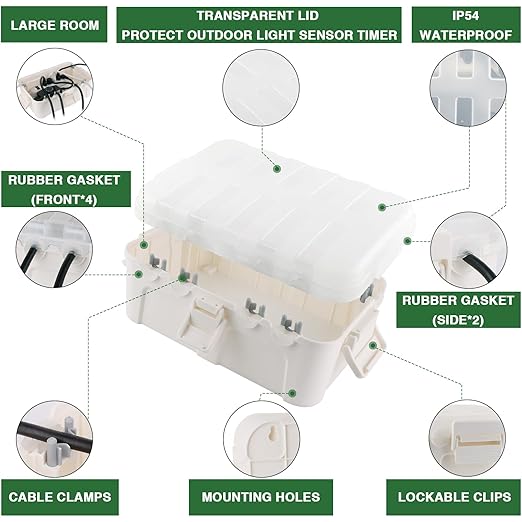 LARGE ROOM

TRANSPARENT LID
PROTECT OUTDOOR LIGHT SENSOR TIMER

IP54
WATERPROOF

RUBBER GASKET
(FRONT*4)

RUBBER GASKET
(SIDE*2)

CABLE CLAMPS

MOUNTING HOLES

LOCKABLE CLIPS