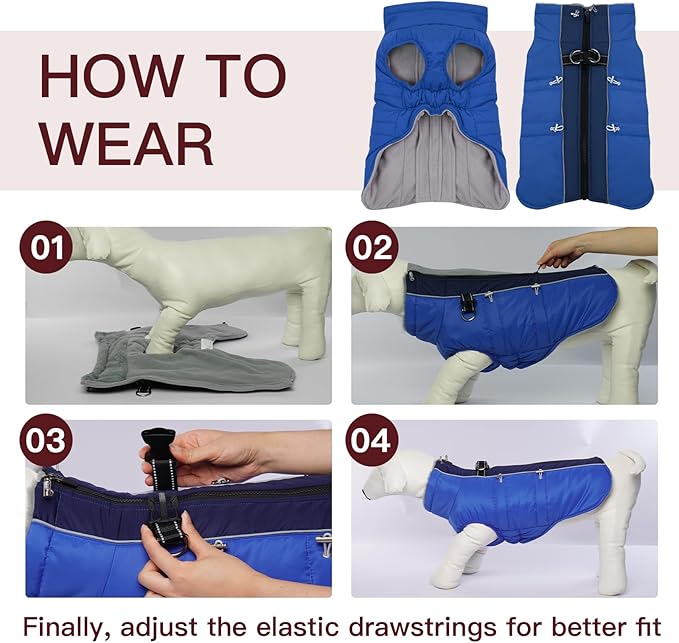 HOW TO WEAR

01

02

03

04

Finally, adjust the elastic drawstrings for better fit