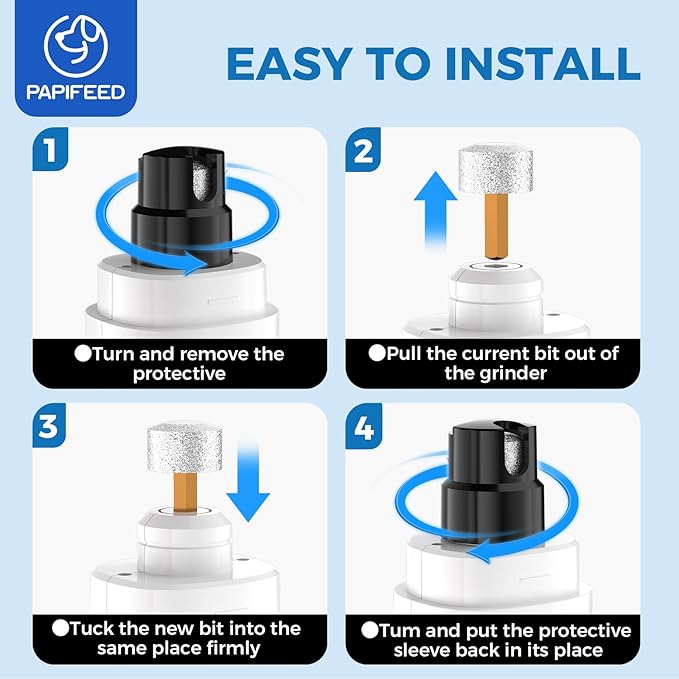 PAPIFEED

EASY TO INSTALL

1

●Turn and remove the protective

2

●Pull the current bit out of the grinder

3

●Tuck the new bit into the same place firmly

4

●Tum and put the protective sleeve back in its place