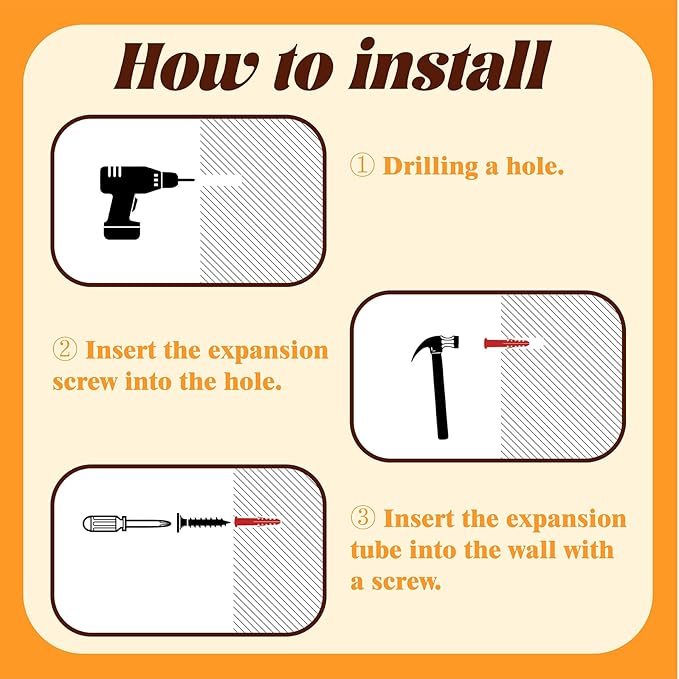 How to install

① Drilling a hole.

② Insert the expansion screw into the hole.

③ Insert the expansion tube into the wall with a screw.