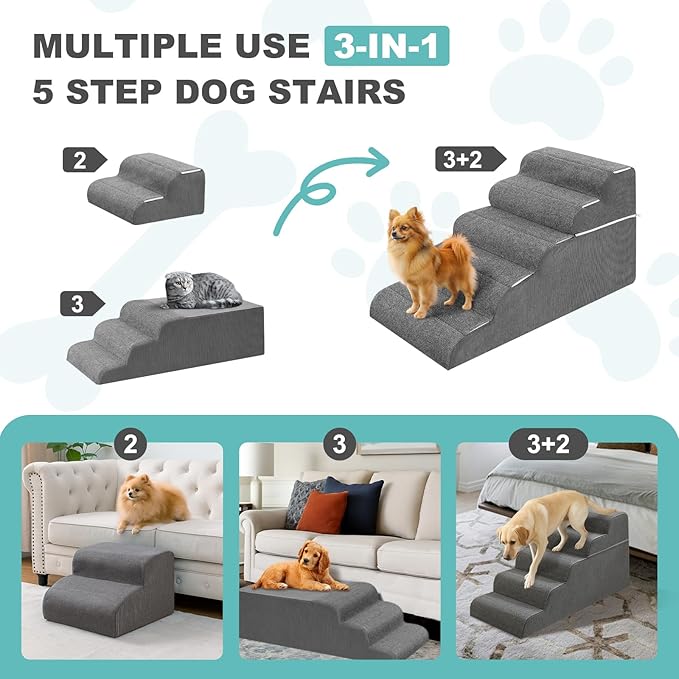 MULTIPLE USE 3-IN-1
5 STEP DOG STAIRS

2

3

3+2

2

3

3+2