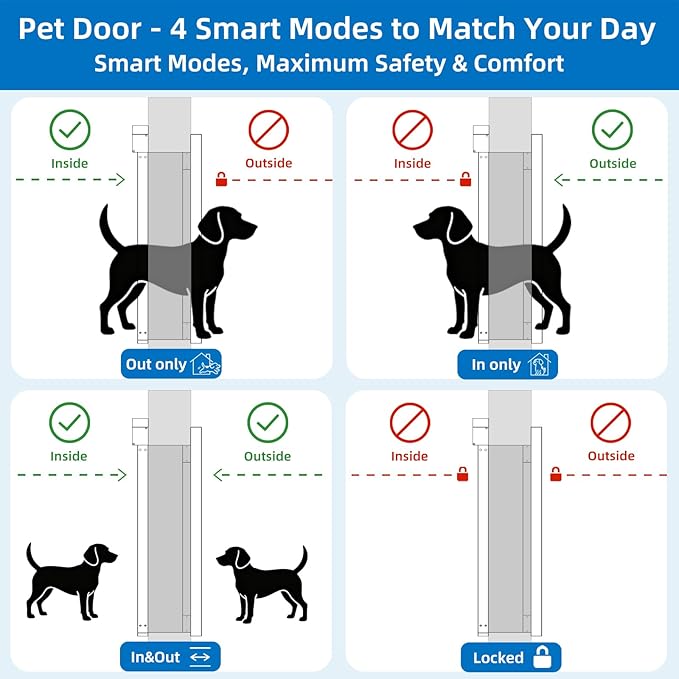 Pet Door - 4 Smart Modes to Match Your Day
Smart Modes, Maximum Safety & Comfort

Inside
Outside
Out only

Inside
Outside
In only

Inside
Outside
In&Out

Inside
Outside
Locked