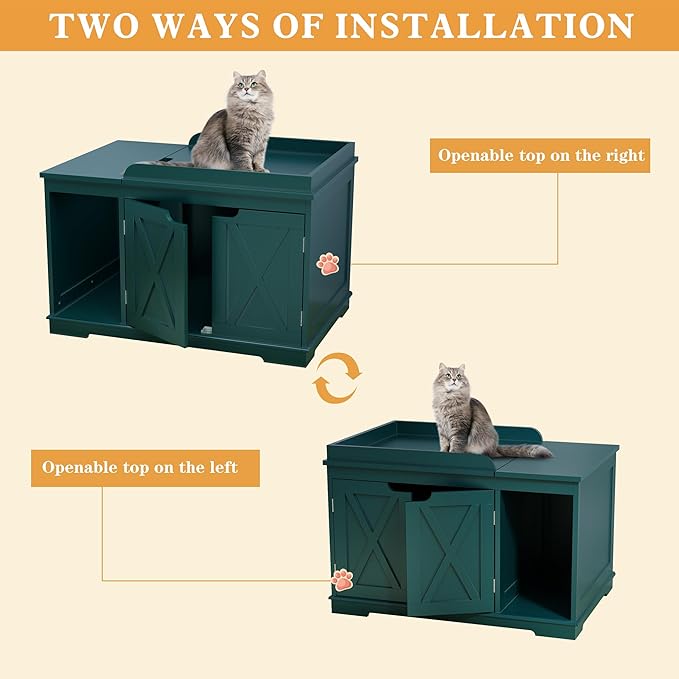 TWO WAYS OF INSTALLATION

Openable top on the right

Openable top on the left