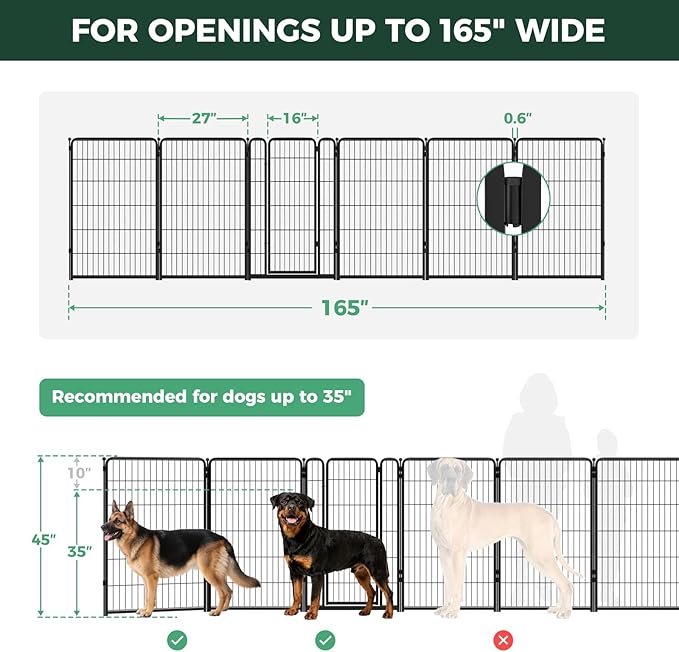 FOR OPENINGS UP TO 165" WIDE

27"

16"

0.6"

165"

Recommended for dogs up to 35"

10"

45"

35"