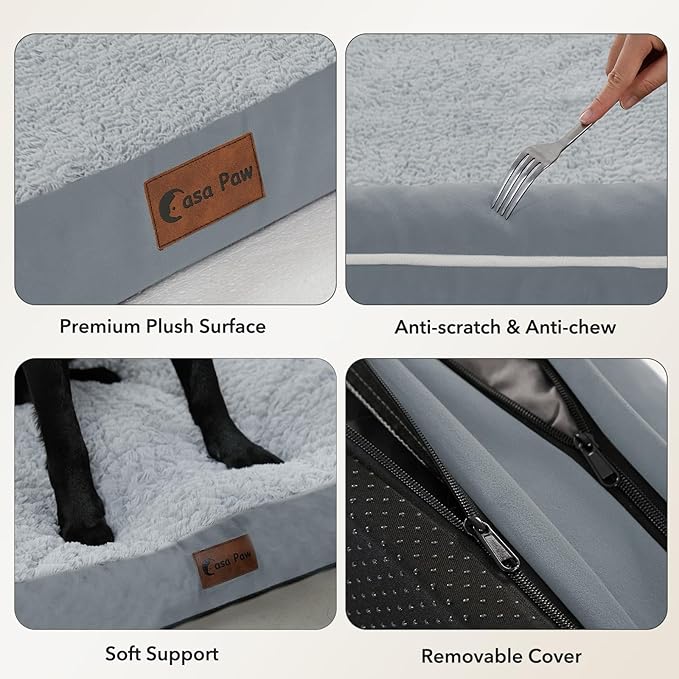 Casa Paw

Premium Plush Surface

Anti-scratch & Anti-chew

Casa Paw

Soft Support

Removable Cover