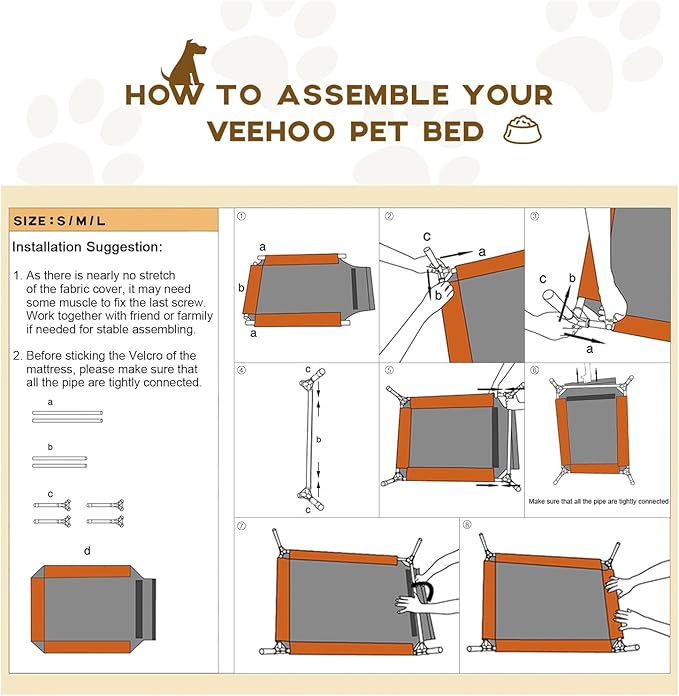 HOW TO ASSEMBLE YOUR VEEHOO PET BED

SIZE : S / M / L

Installation Suggestion:

1. As there is nearly no stretch of the fabric cover, it may need some muscle to fix the last screw. Work together with friend or farmily if needed for stable assembling.

2. Before sticking the Velcro of the mattress, please make sure that all the pipe are tightly connected.

a

b

c

d

①
a
b
a

②
c
a
b

③
c
b
a

④
c
b
c

⑤

⑥
Make sure that all the pipe are tightly connected

⑦

⑧